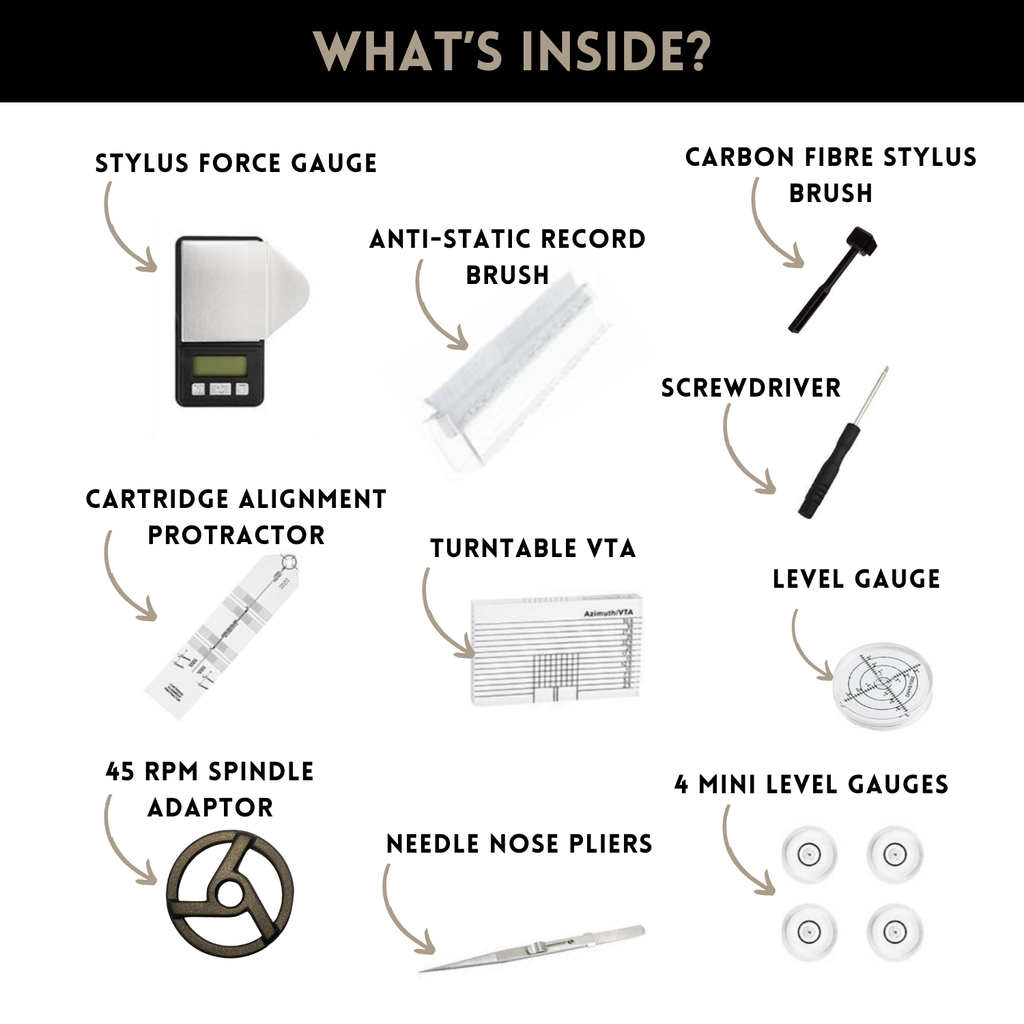 WHAT'S INSIDE?

STYLUS FORCE GAUGE

ANTI-STATIC RECORD BRUSH

CARBON FIBRE STYLUS BRUSH

SCREWDRIVER

CARTRIDGE ALIGNMENT PROTRACTOR

TURNTABLE VTA

Azimuth/VTA

LEVEL GAUGE

45 RPM SPINDLE ADAPTOR

NEEDLE NOSE PLIERS

4 MINI LEVEL GAUGES