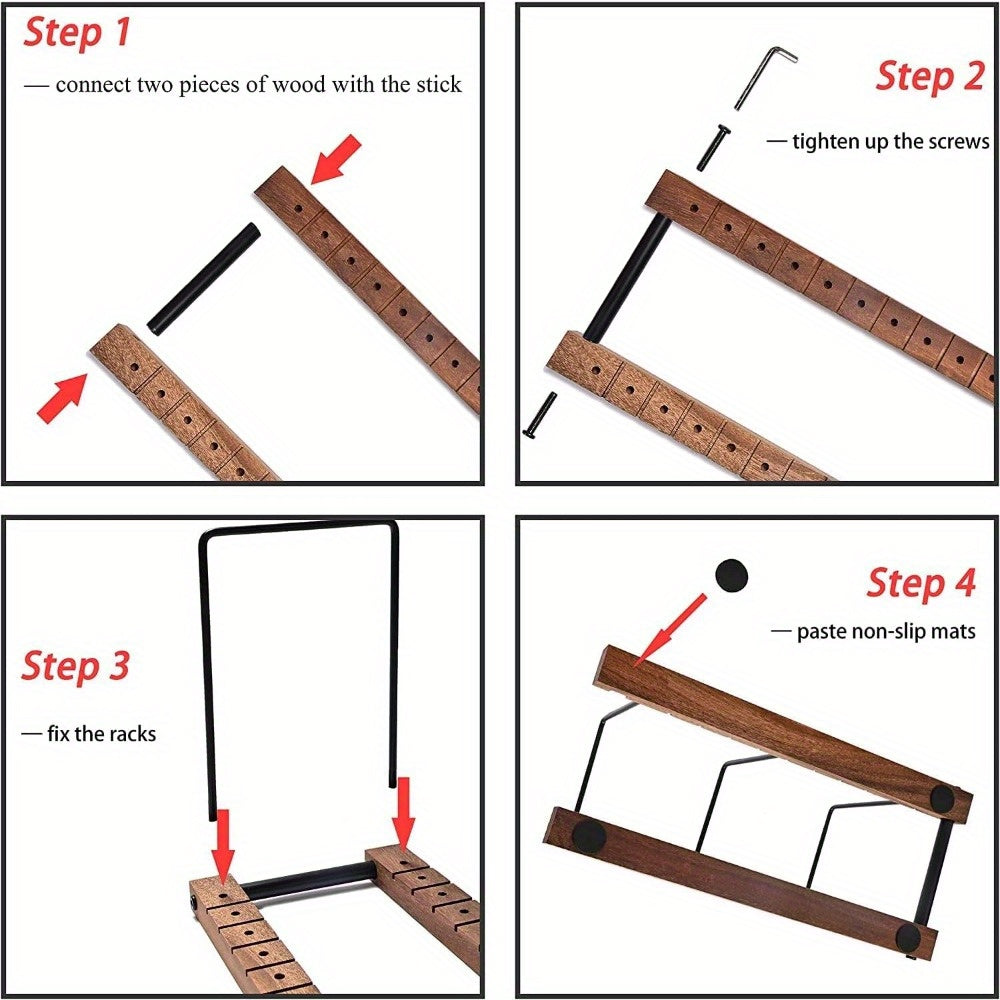 Step 1

— connect two pieces of wood with the stick

Step 2

— tighten up the screws

Step 3

— fix the racks

Step 4

— paste non-slip mats